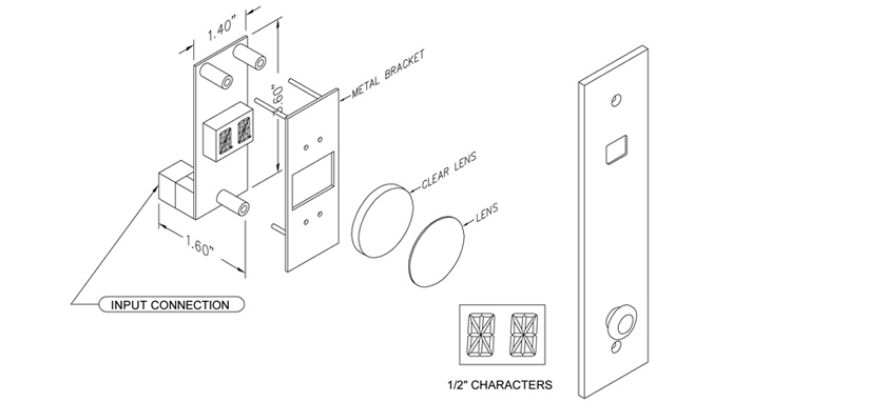 1.40"

3.60"

METAL BRACKET

CLEAR LENS

LENS

1.60"

INPUT CONNECTION

1/2" CHARACTERS